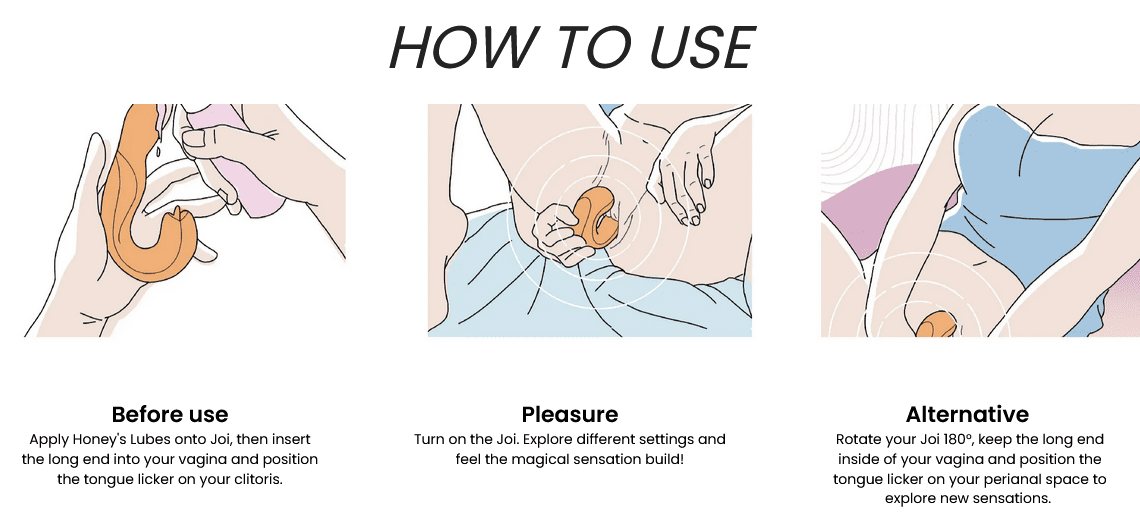 HOW TO USE

Before use
Apply Honey's Lubes onto Joi, then insert the long end into your vagina and position the tongue licker on your clitoris.

Pleasure
Turn on the Joi. Explore different settings and feel the magical sensation build!

Alternative
Rotate your Joi 180°, keep the long end inside of your vagina and position the tongue licker on your perianal space to explore new sensations.